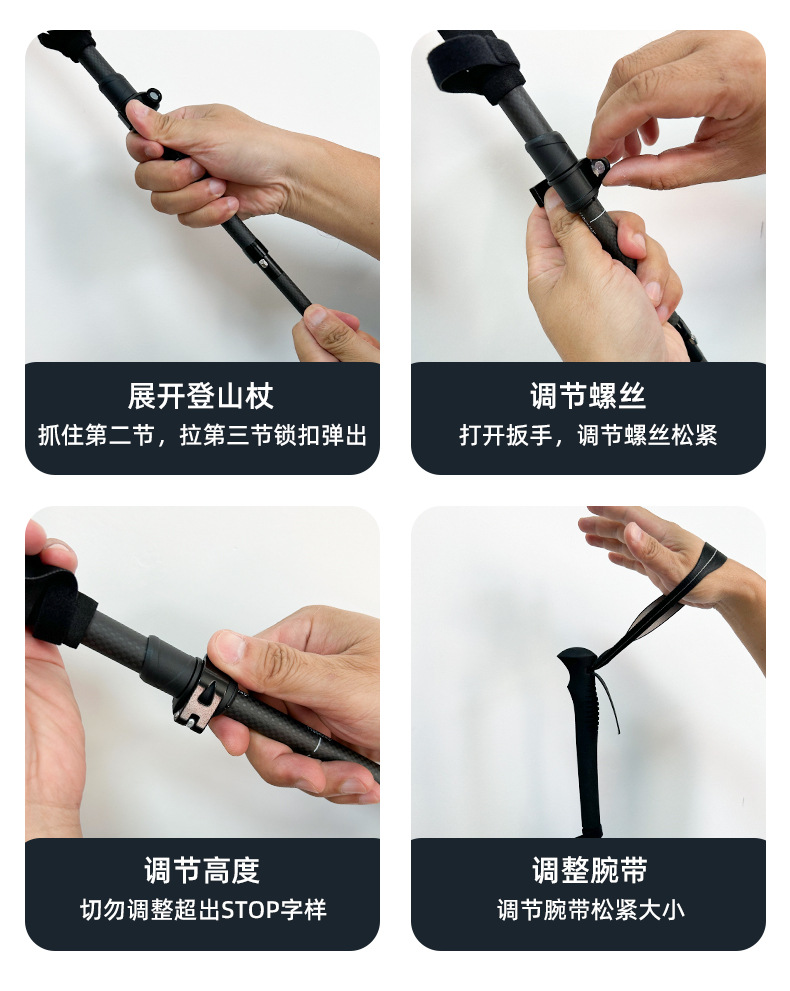 展开登山杖
抓住第二节，拉第三节锁扣弹出

调节螺丝
打开扳手，调节螺丝松紧

调节高度
切勿调整超出STOP字样

调整腕带
调节腕带松紧大小