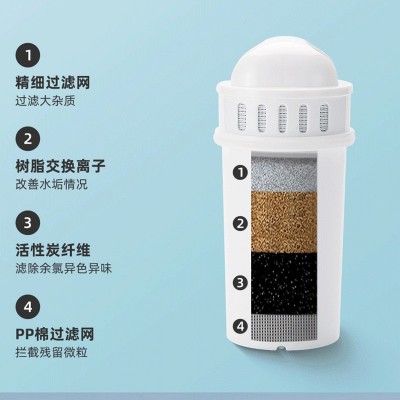 1
精细过滤网
过滤大杂质

2
树脂交换离子
改善水垢情况

3
活性炭纤维
滤除余氯异色异味

4
PP棉过滤网
拦截残留微粒

1
2
3
4