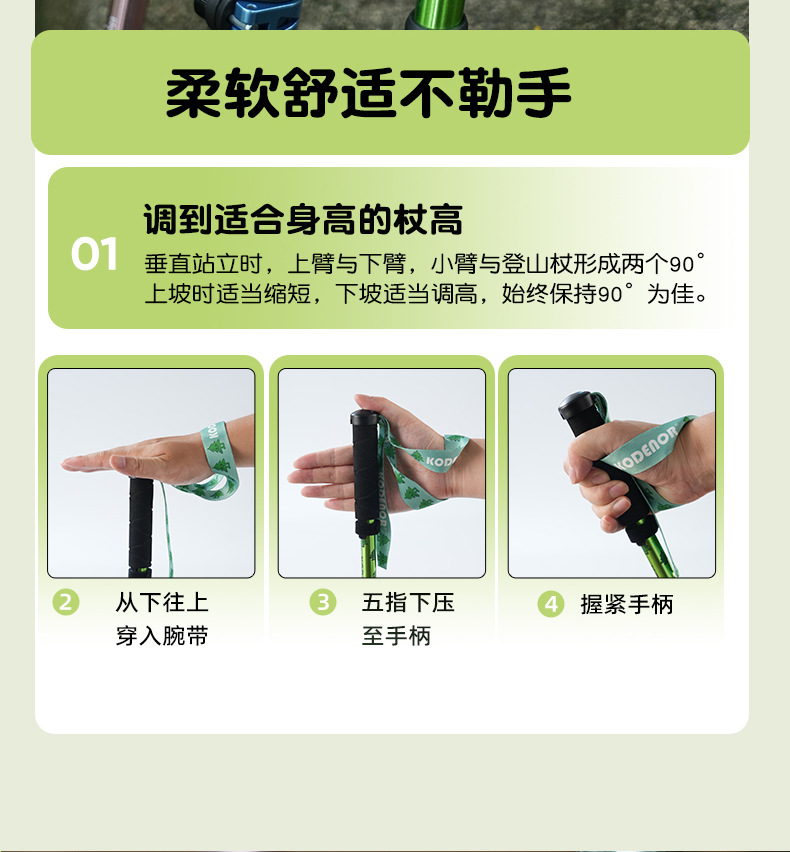 柔软舒适不勒手

01

调到适合身高的杖高

垂直站立时，上臂与下臂，小臂与登山杖形成两个90°
上坡时适当缩短，下坡适当调高，始终保持90°为佳。

KODENOR

KODENOR

KODENOR

2 从下往上穿入腕带

3 五指下压至手柄

4 握紧手柄