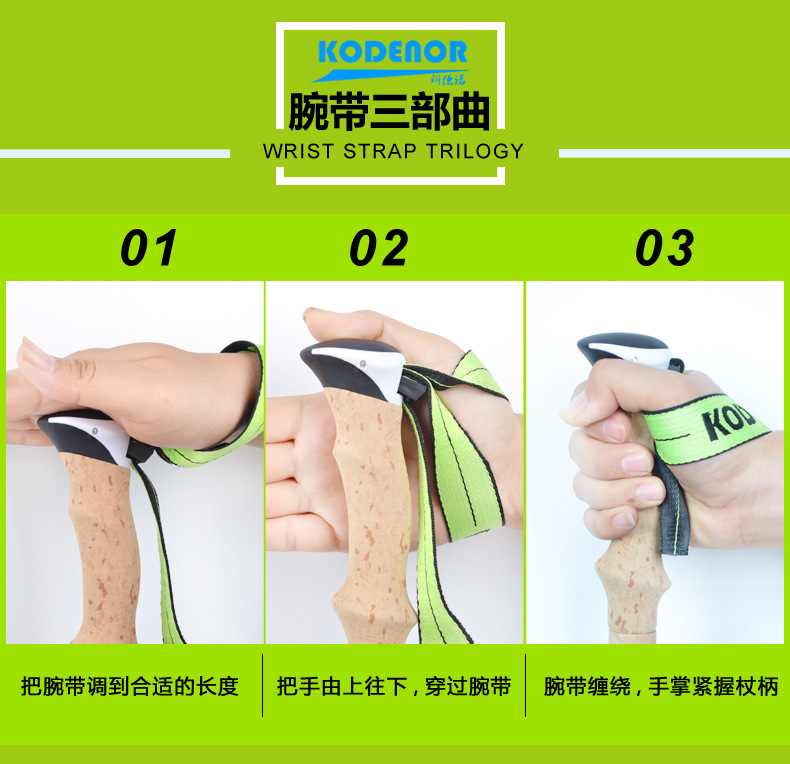 KODENOR
科德诺

腕带三部曲

WRIST STRAP TRILOGY

01

02

03

KOD

把腕带调到合适的长度

把手由上往下，穿过腕带

腕带缠绕，手掌紧握杖柄