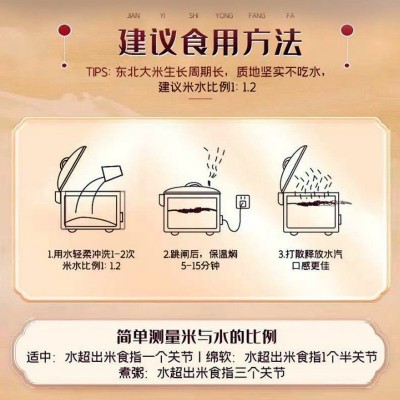 JIAN YI SHI YONG FANG FA

建议食用方法

TIPS: 东北大米生长周期长，质地坚实不吃水，建议米水比例1: 1.2

1.用水轻柔冲洗1-2次
米水比例1: 1.2

2.跳闸后，保温焖
5-15分钟

3.打散释放水汽
口感更佳

简单测量米与水的比例

适中：水超出米食指一个关节 | 绵软：水超出米食指1个半关节
煮粥：水超出米食指三个关节