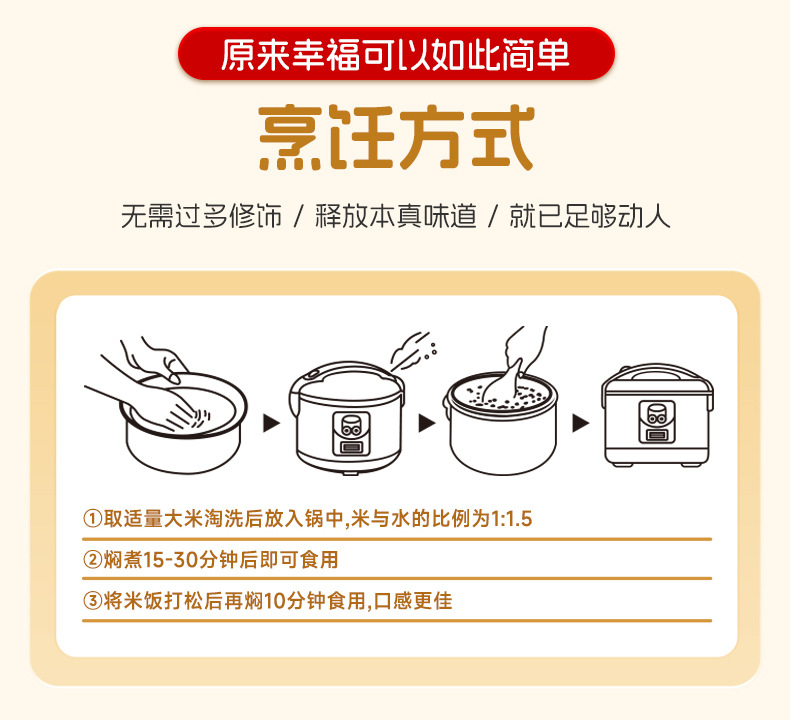 原来幸福可以如此简单

烹饪方式

无需过多修饰 / 释放本真味道 / 就已足够动人

①取适量大米淘洗后放入锅中,米与水的比例为1:1.5

②焖煮15-30分钟后即可食用

③将米饭打松后再焖10分钟食用,口感更佳