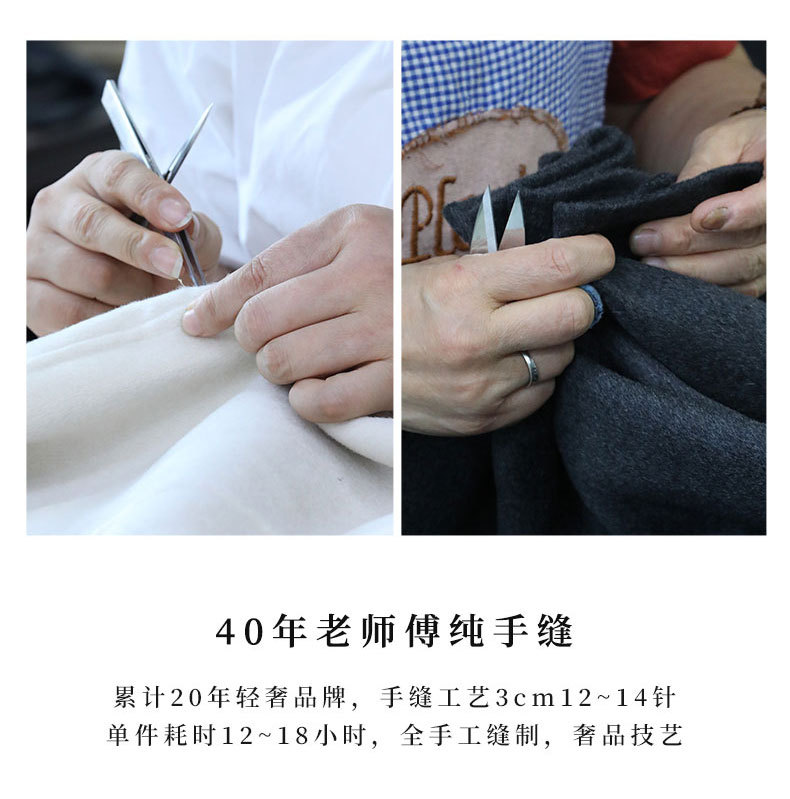 Pl

40年老师傅纯手缝

累计20年轻奢品牌，手缝工艺3cm12~14针
单件耗时12~18小时，全手工缝制，奢品技艺