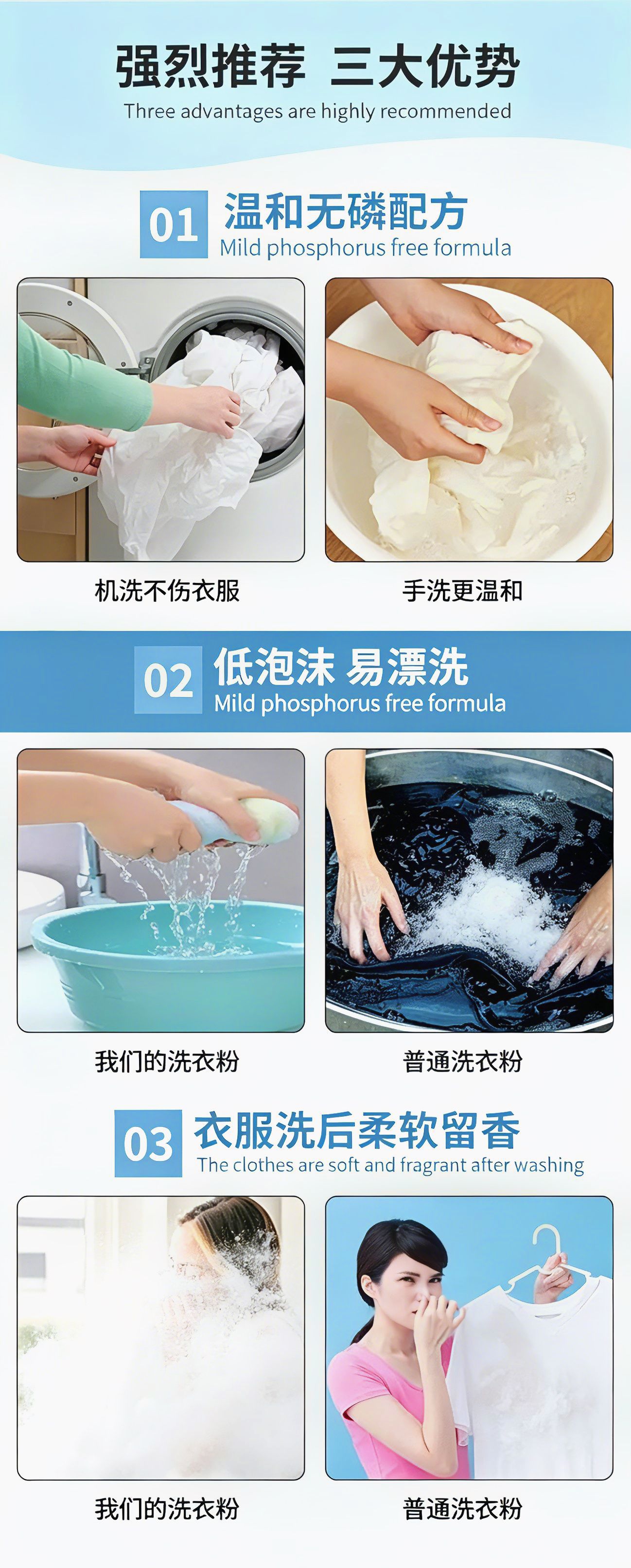 强烈推荐 三大优势
Three advantages are highly recommended

01 温和无磷配方
Mild phosphorus free formula

机洗不伤衣服

手洗更温和

02 低泡沫 易漂洗
Mild phosphorus free formula

我们的洗衣粉

普通洗衣粉

03 衣服洗后柔软留香
The clothes are soft and fragrant after washing

我们的洗衣粉

普通洗衣粉